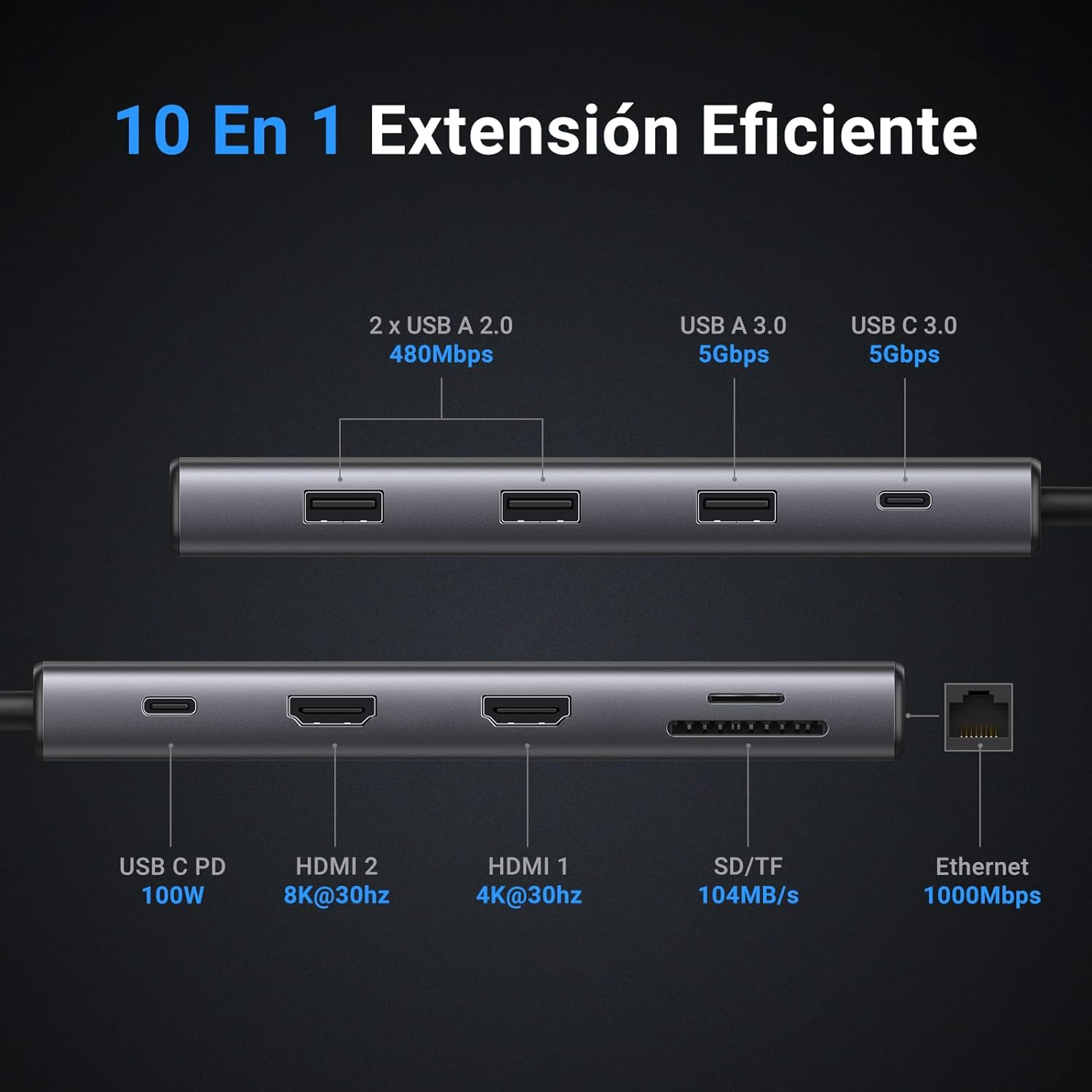 10 En 1 Extensión Eficiente

2 x USB A 2.0
480Mbps

USB A 3.0
5Gbps

USB C 3.0
5Gbps

USB C PD
100W

HDMI 2
8K@30hz

HDMI 1
4K@30hz

SD/TF
104MB/s

Ethernet
1000Mbps