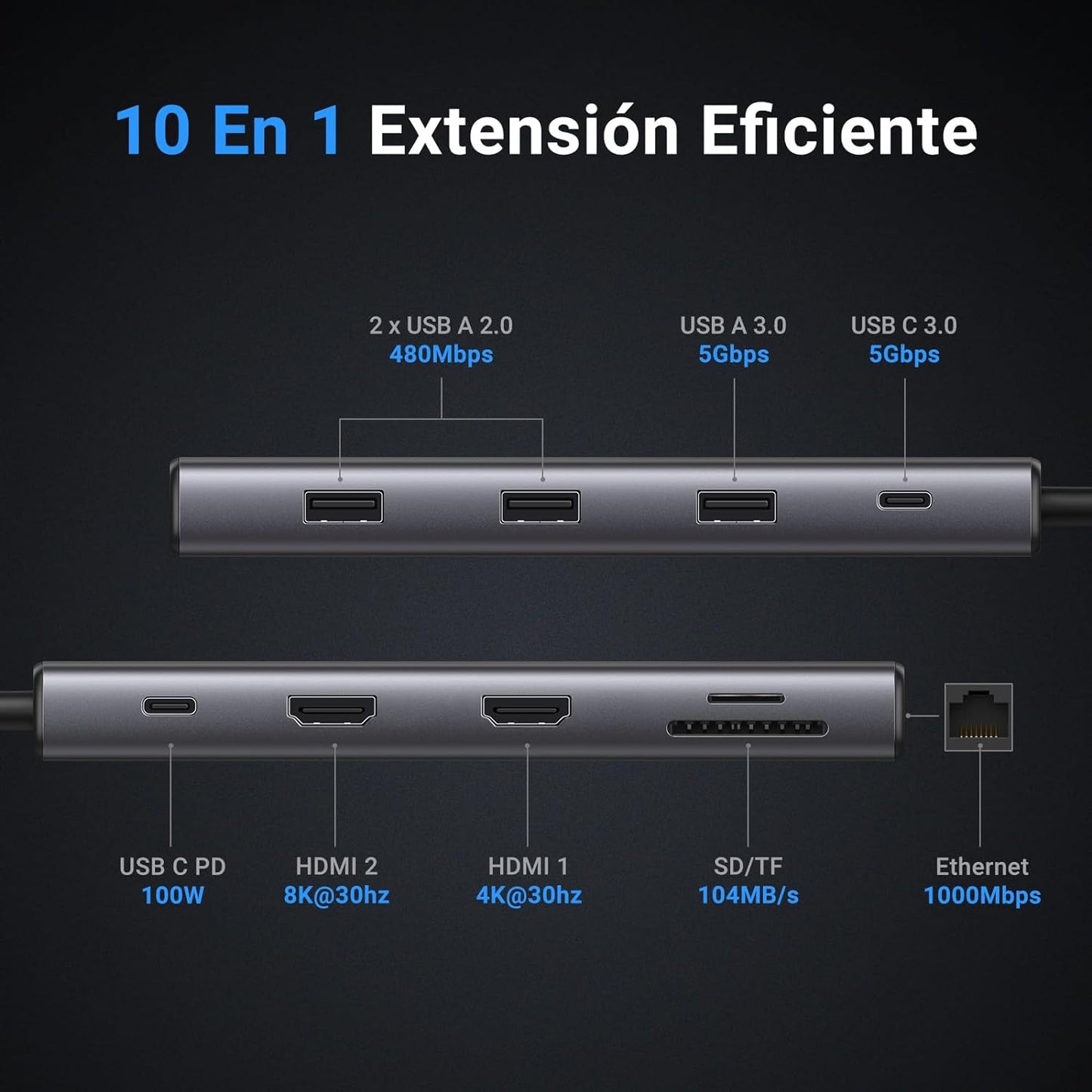 10 En 1 Extensión Eficiente

2 x USB A 2.0
480Mbps

USB A 3.0
5Gbps

USB C 3.0
5Gbps

USB C PD
100W

HDMI 2
8K@30hz

HDMI 1
4K@30hz

SD/TF
104MB/s

Ethernet
1000Mbps